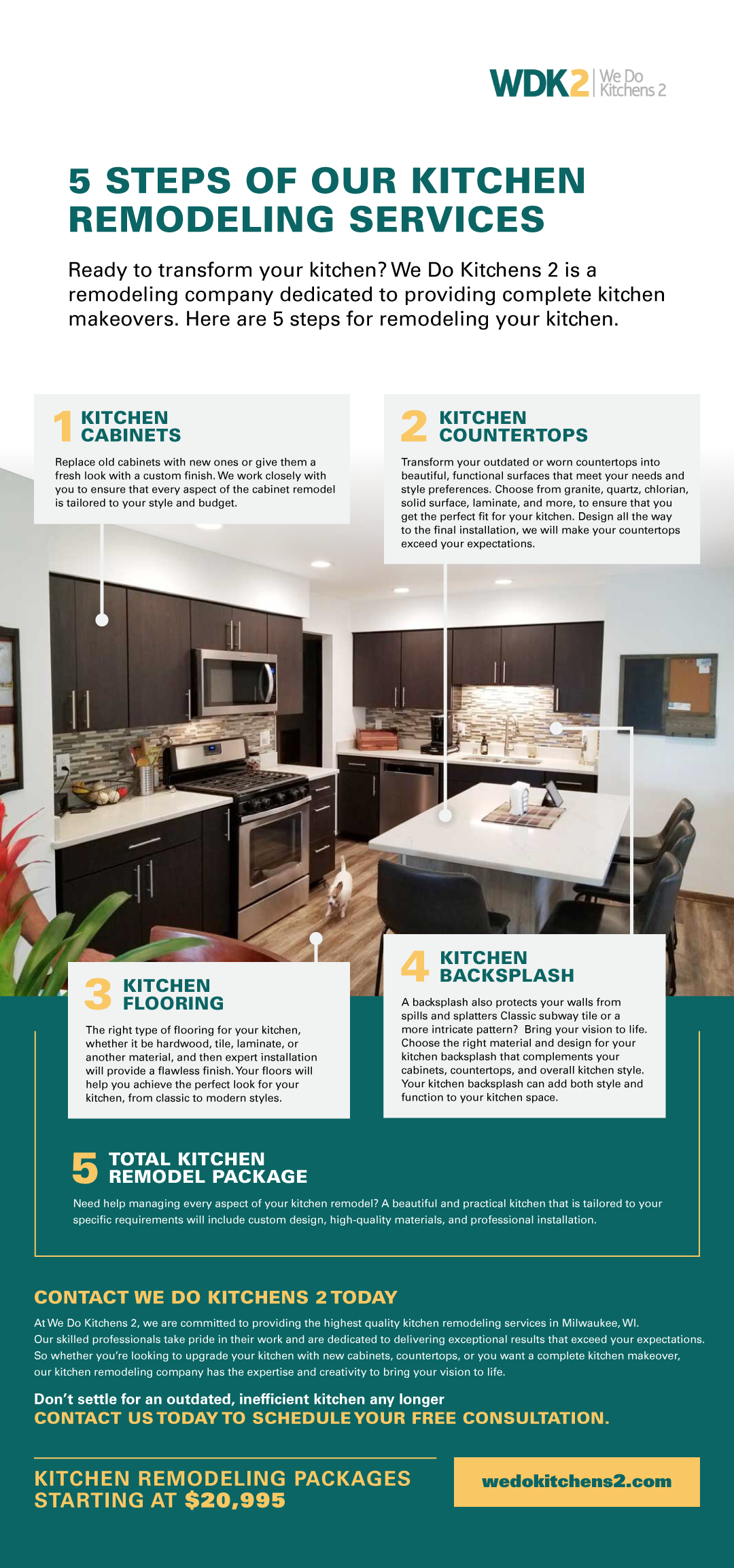 WDK2 | We Do Kitchens 2

5 STEPS OF OUR KITCHEN REMODELING SERVICES

Ready to transform your kitchen? We Do Kitchens 2 is a remodeling company dedicated to providing complete kitchen makeovers. Here are 5 steps for remodeling your kitchen.

1 KITCHEN CABINETS

Replace old cabinets with new ones or give them a fresh look with a custom finish. We work closely with you to ensure that every aspect of the cabinet remodel is tailored to your style and budget.

2 KITCHEN COUNTERTOPS

Transform your outdated or worn countertops into beautiful, functional surfaces that meet your needs and style preferences. Choose from granite, quartz, chlorian, solid surface, laminate, and more, to ensure that you get the perfect fit for your kitchen. Design all the way to the final installation, we will make your countertops exceed your expectations.

3 KITCHEN FLOORING

The right type of flooring for your kitchen, whether it be hardwood, tile, laminate, or another material, and then expert installation will provide a flawless finish. Your floors will help you achieve the perfect look for your kitchen, from classic to modern styles.

4 KITCHEN BACKSPLASH

A backsplash also protects your walls from spills and splatters Classic subway tile or a more intricate pattern? Bring your vision to life. Choose the right material and design for your kitchen backsplash that complements your cabinets, countertops, and overall kitchen style. Your kitchen backsplash can add both style and function to your kitchen space.

5 TOTAL KITCHEN REMODEL PACKAGE

Need help managing every aspect of your kitchen remodel? A beautiful and practical kitchen that is tailored to your specific requirements will include custom design, high-quality materials, and professional installation.

CONTACT WE DO KITCHENS 2 TODAY

At We Do Kitchens 2, we are committed to providing the highest quality kitchen remodeling services in Milwaukee, WI. Our skilled professionals take pride in their work and are dedicated to delivering exceptional results that exceed your expectations. So whether you're looking to upgrade your kitchen with new cabinets, countertops, or you want a complete kitchen makeover, our kitchen remodeling company has the expertise and creativity to bring your vision to life.

Don't settle for an outdated, inefficient kitchen any longer
CONTACT US TODAY TO SCHEDULE YOUR FREE CONSULTATION.

KITCHEN REMODELING PACKAGES STARTING AT $20,995

wedokitchens2.com